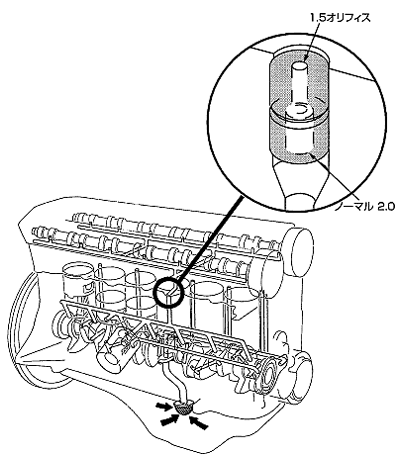 1.5オリフィス

ノーマル 2.0